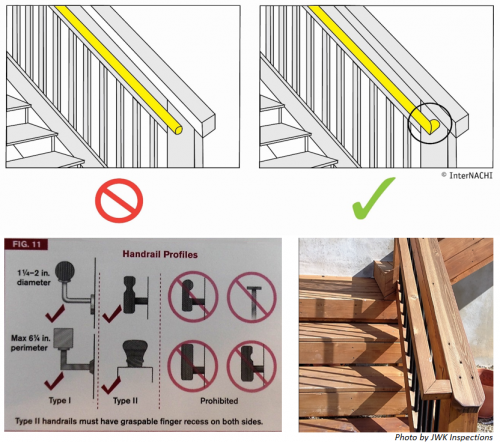 © InterNACHI

FIG. 11

Handrail Profiles

1¼–2 in. diameter

Max 6¼ in. perimeter

Type I

Type II

Prohibited

Type II handrails must have graspable finger recess on both sides.

Photo by JWK Inspections